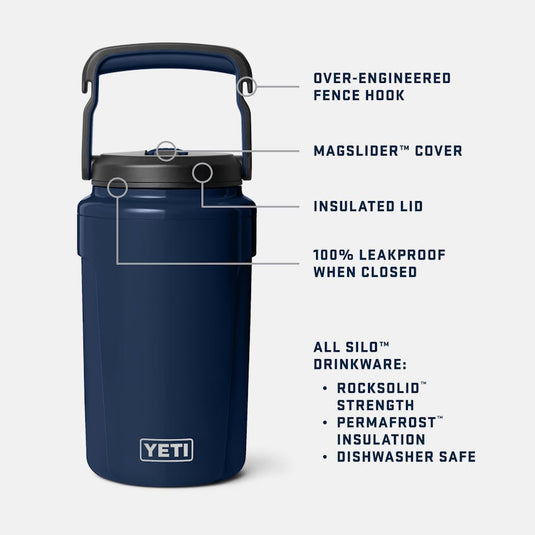 OVER-ENGINEERED FENCE HOOK

MAGSLIDER™ COVER

INSULATED LID

100% LEAKPROOF WHEN CLOSED

ALL SILO™ DRINKWARE:

• ROCKSOLID™ STRENGTH
• PERMAFROST™ INSULATION
• DISHWASHER SAFE

YETI